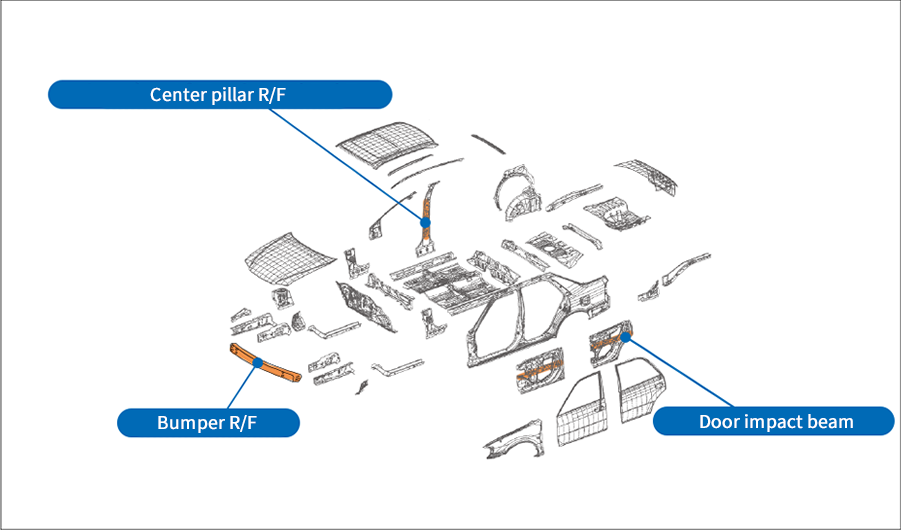 Center pillar R/F

Bumper R/F

Door impact beam